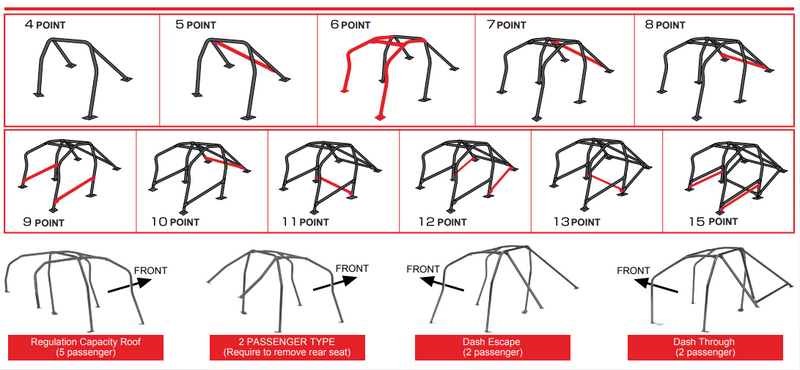 4 POINT

5 POINT

6 POINT

7 POINT

8 POINT

9 POINT

10 POINT

11 POINT

12 POINT

13 POINT

15 POINT

FRONT

Regulation Capacity Roof
(5 passenger)

FRONT

2 PASSENGER TYPE
(Require to remove rear seat)

FRONT

Dash Escape
(2 passenger)

FRONT

Dash Through
(2 passenger)